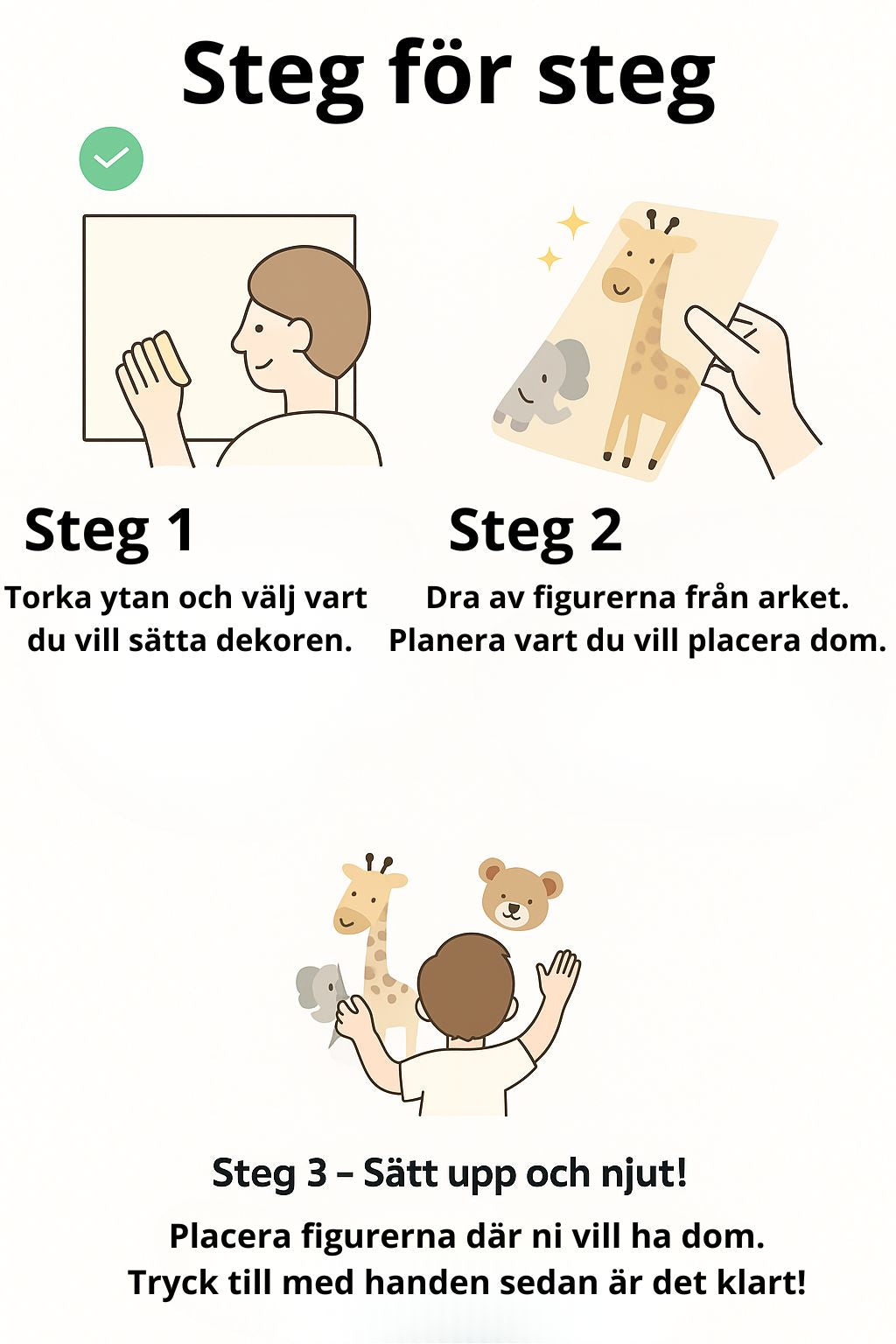 Steg för steg

Steg 1
Torka ytan och välj vart du vill sätta dekoren.

Steg 2
Dra av figurerna från arket. Planera vart du vill placera dom.

Steg 3 – Sätt upp och njut!
Placera figurerna där ni vill ha dom. Tryck till med handen sedan är det klart!